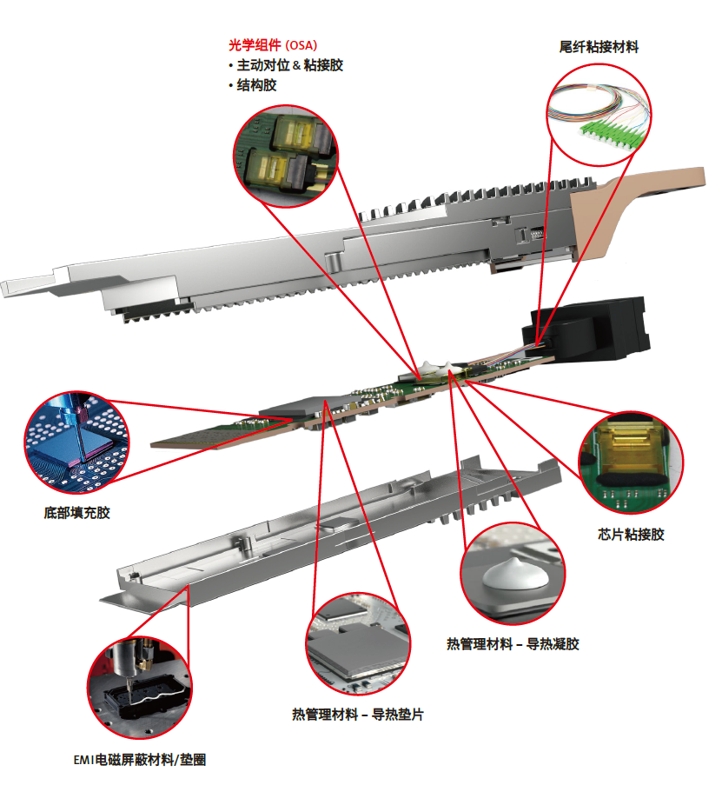 光学组件 (OSA)
• 主动对位 & 粘接胶
• 结构胶

尾纤粘接材料

底部填充胶

芯片粘接胶

热管理材料 – 导热凝胶

热管理材料 – 导热垫片

EMI电磁屏蔽材料/垫圈